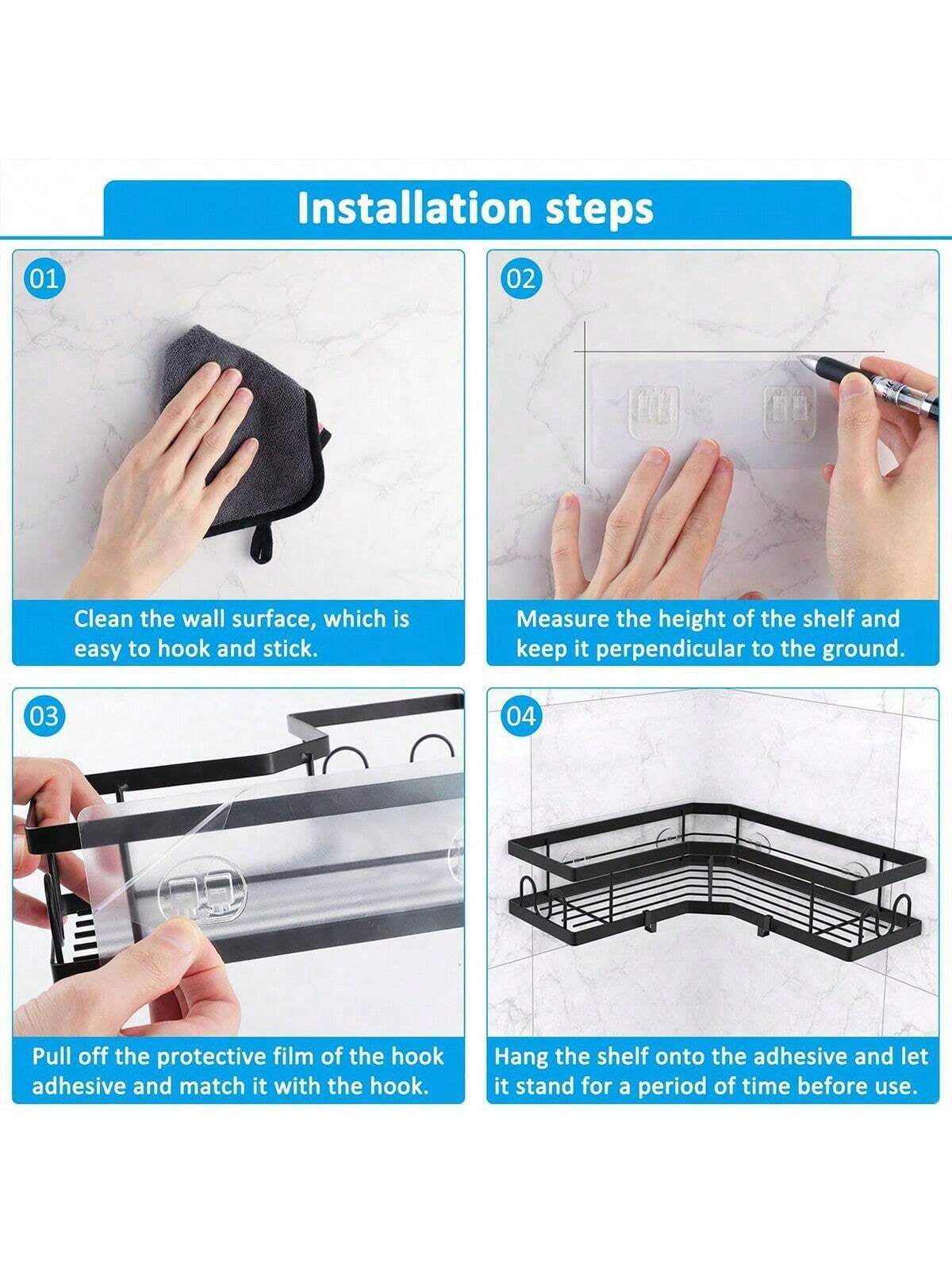 Installation steps

01

Clean the wall surface, which is easy to hook and stick.

02

Measure the height of the shelf and keep it perpendicular to the ground.

03

Pull off the protective film of the hook adhesive and match it with the hook.

04

Hang the shelf onto the adhesive and let it stand for a period of time before use.