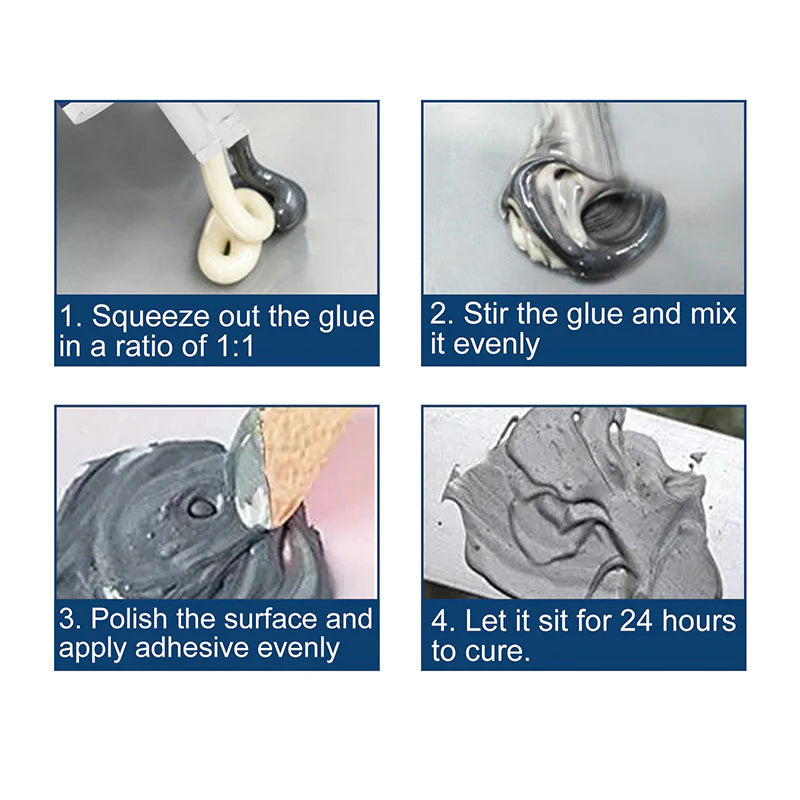 1. Squeeze out the glue in a ratio of 1:1

2. Stir the glue and mix it evenly

3. Polish the surface and apply adhesive evenly

4. Let it sit for 24 hours to cure.